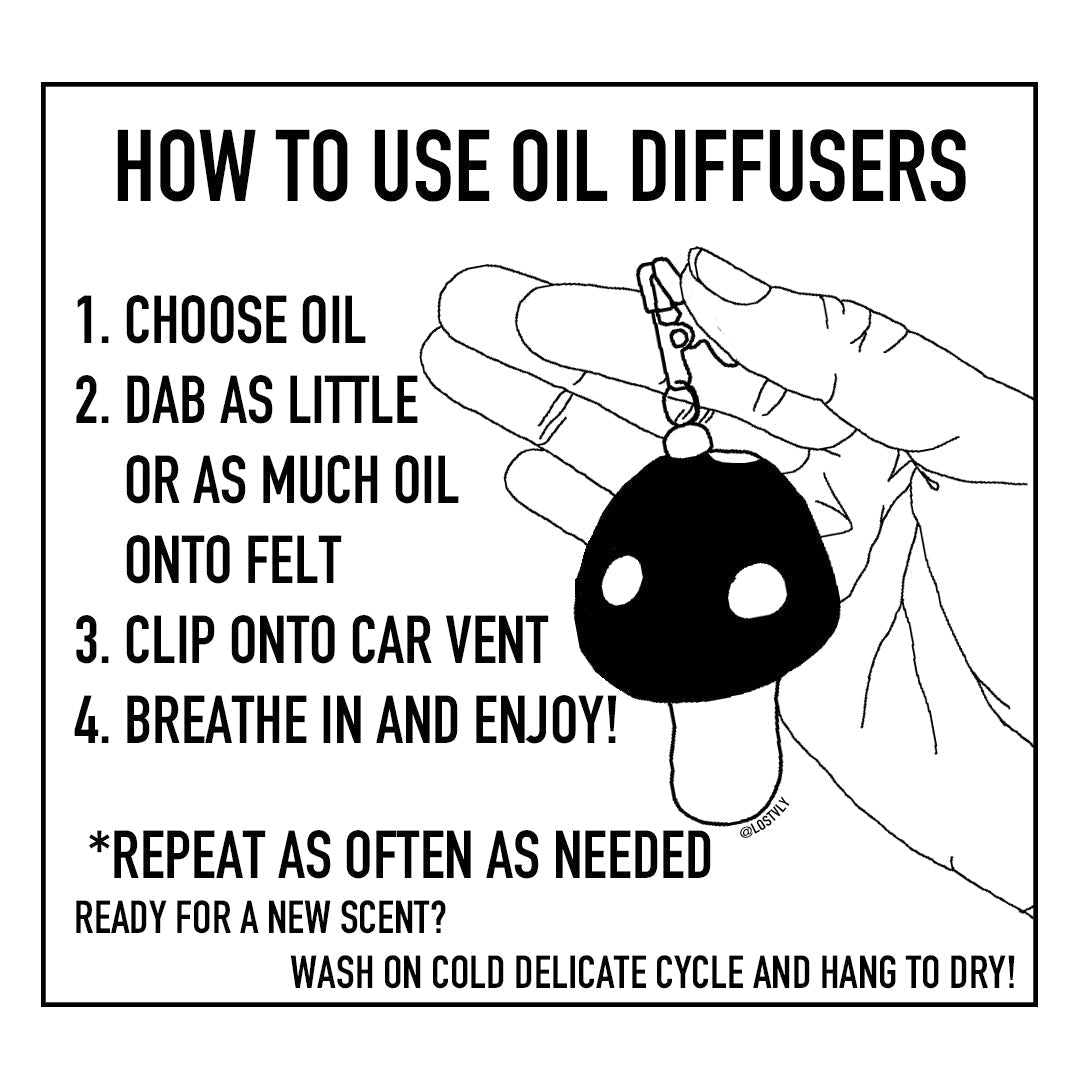 HOW TO USE OIL DIFFUSERS

1. CHOOSE OIL
2. DAB AS LITTLE OR AS MUCH OIL ONTO FELT
3. CLIP ONTO CAR VENT
4. BREATHE IN AND ENJOY!

@LOSTVLY

*REPEAT AS OFTEN AS NEEDED
READY FOR A NEW SCENT?
WASH ON COLD DELICATE CYCLE AND HANG TO DRY!