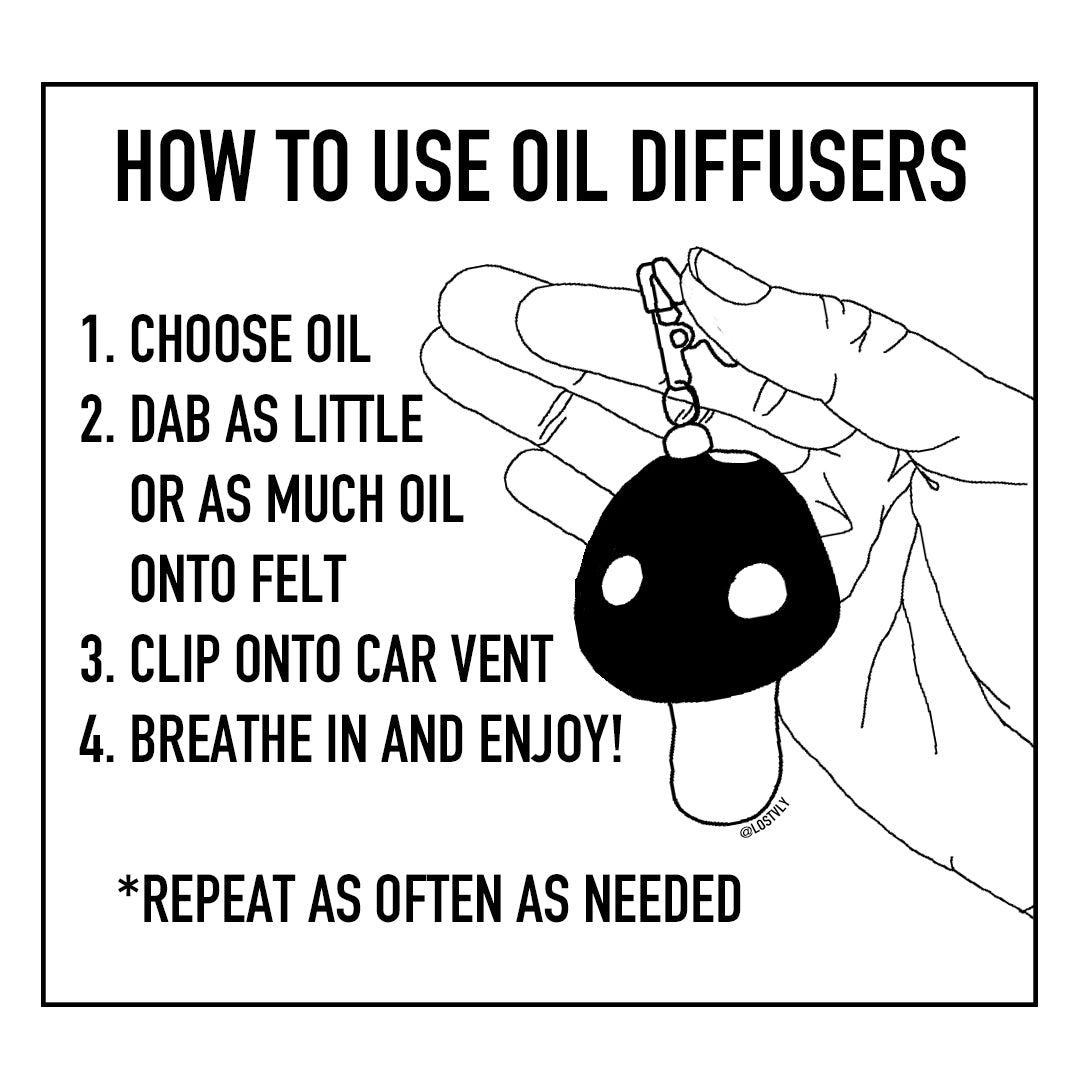 HOW TO USE OIL DIFFUSERS

1. CHOOSE OIL
2. DAB AS LITTLE OR AS MUCH OIL ONTO FELT
3. CLIP ONTO CAR VENT
4. BREATHE IN AND ENJOY!

@LOSTVLY

*REPEAT AS OFTEN AS NEEDED